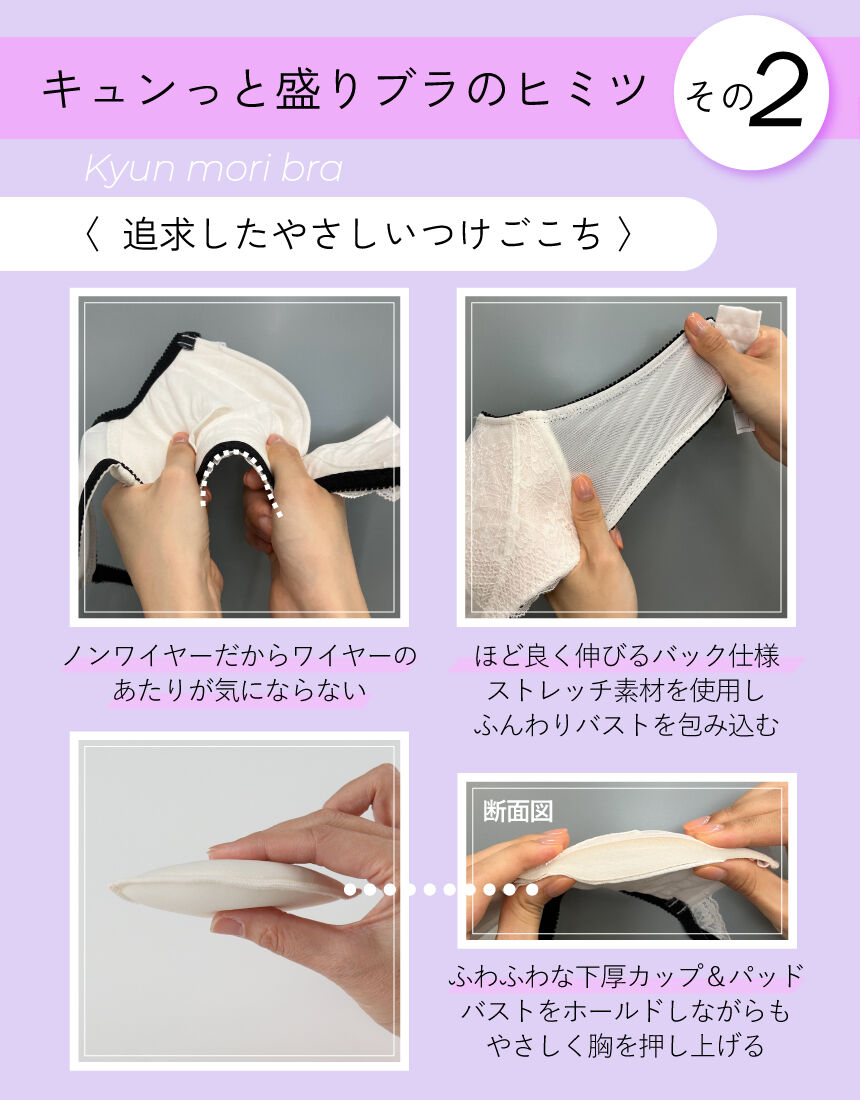 キュンっと盛りブラのヒミツ

その2

Kyun mori bra

〈 追求したやさしいつけごこち 〉

ノンワイヤーだからワイヤーのあたりが気にならない

ほど良く伸びるバック仕様
ストレッチ素材を使用し
ふんわりバストを包み込む

断面図

ふわふわな下厚カップ＆パッド
バストをホールドしながらも
やさしく胸を押し上げる