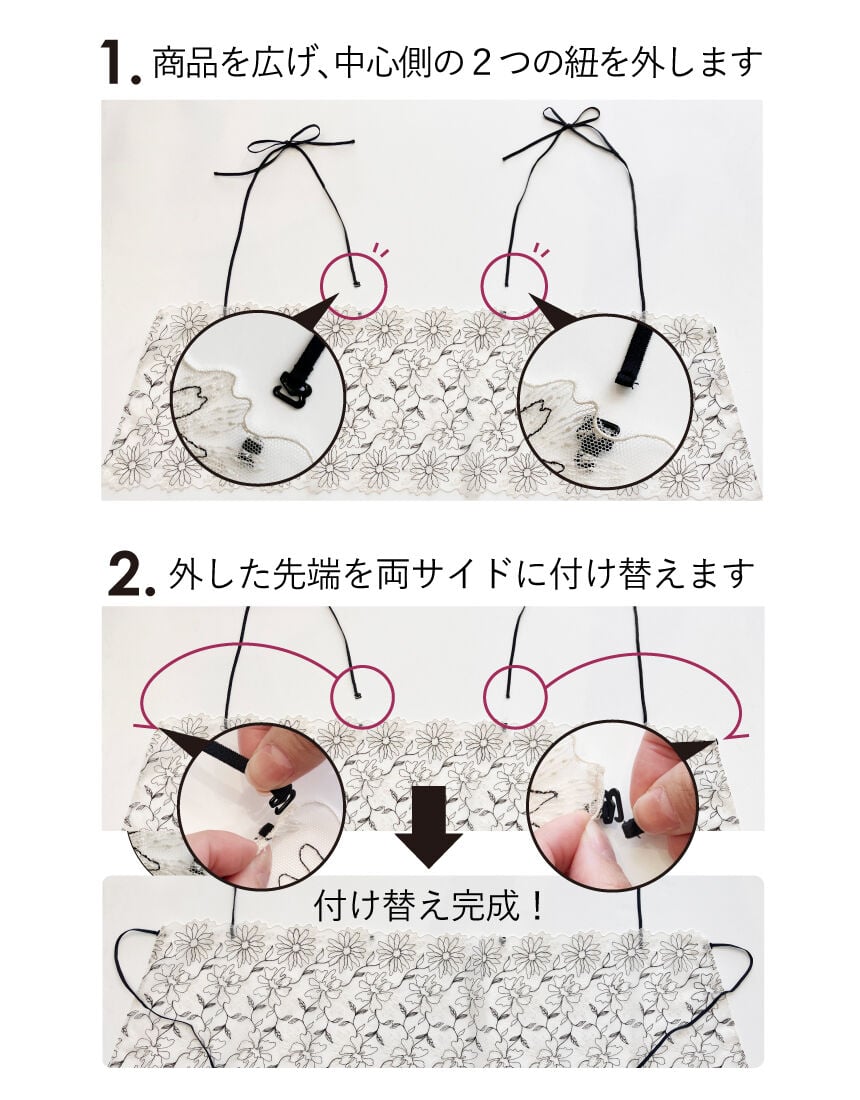 1. 商品を広げ、中心側の２つの紐を外します

2. 外した先端を両サイドに付け替えます

付け替え完成！