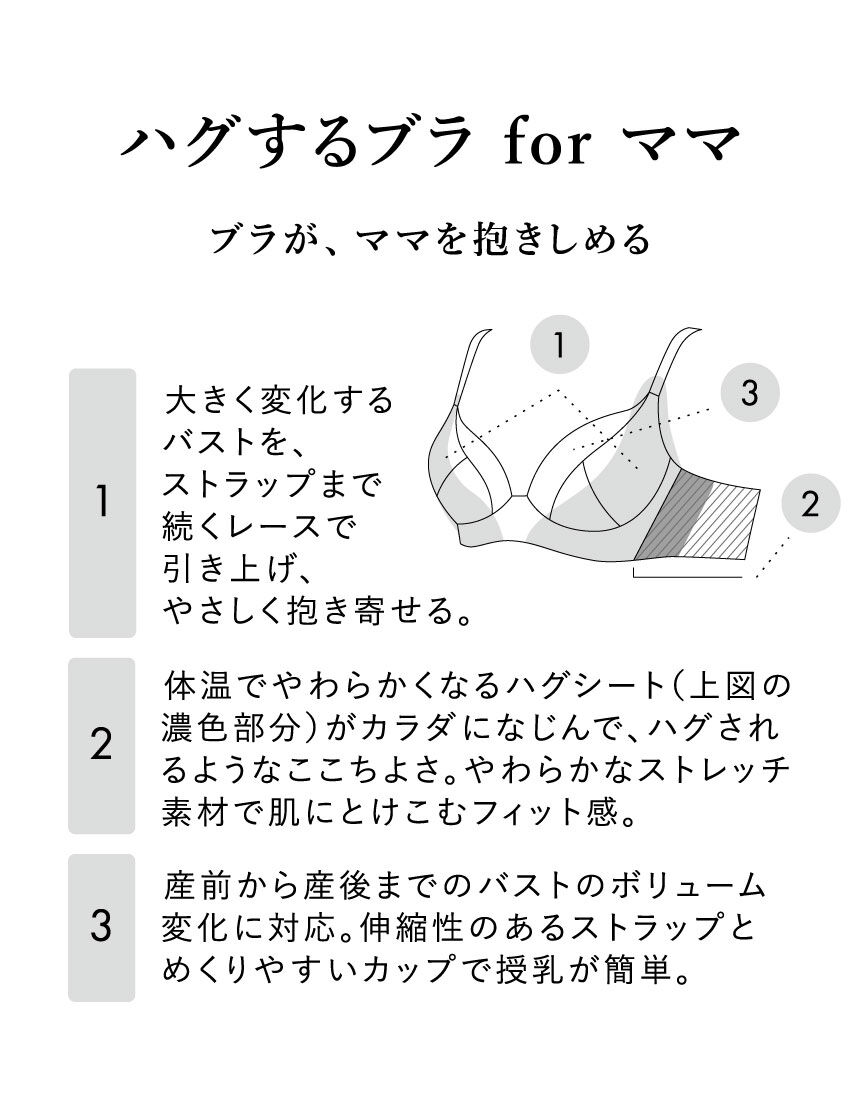 ハグするブラ for ママ

ブラが、ママを抱きしめる

1

3

2

1

大きく変化するバストを、ストラップまで続くレースで引き上げ、やさしく抱き寄せる。

2

体温でやわらかくなるハグシート（上図の濃色部分）がカラダになじんで、ハグされるようなここちよさ。やわらかなストレッチ素材で肌にとけこむフィット感。

3

産前から産後までのバストのボリューム変化に対応。伸縮性のあるストラップとめくりやすいカップで授乳が簡単。