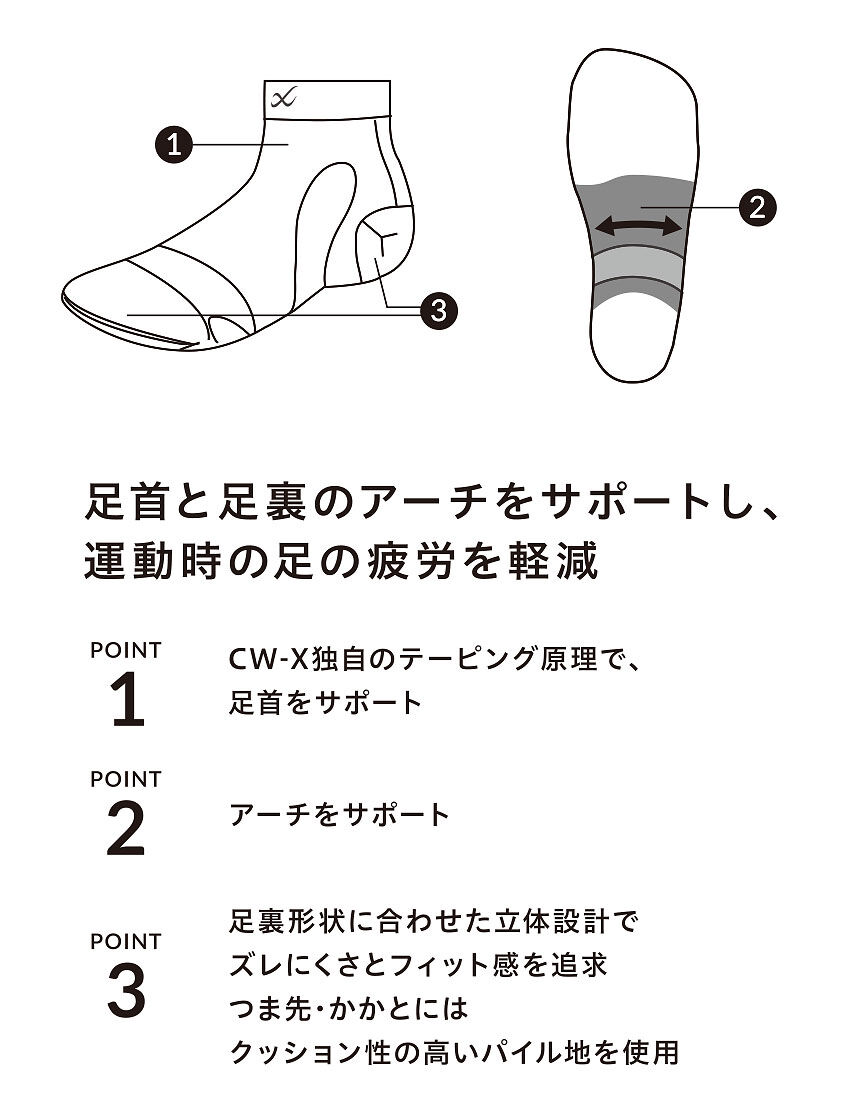 1

2

3

足首と足裏のアーチをサポートし、
運動時の足の疲労を軽減

POINT
1
CW-X独自のテーピング原理で、
足首をサポート

POINT
2
アーチをサポート

POINT
3
足裏形状に合わせた立体設計で
ズレにくさとフィット感を追求
つま先・かかとには
クッション性の高いパイル地を使用