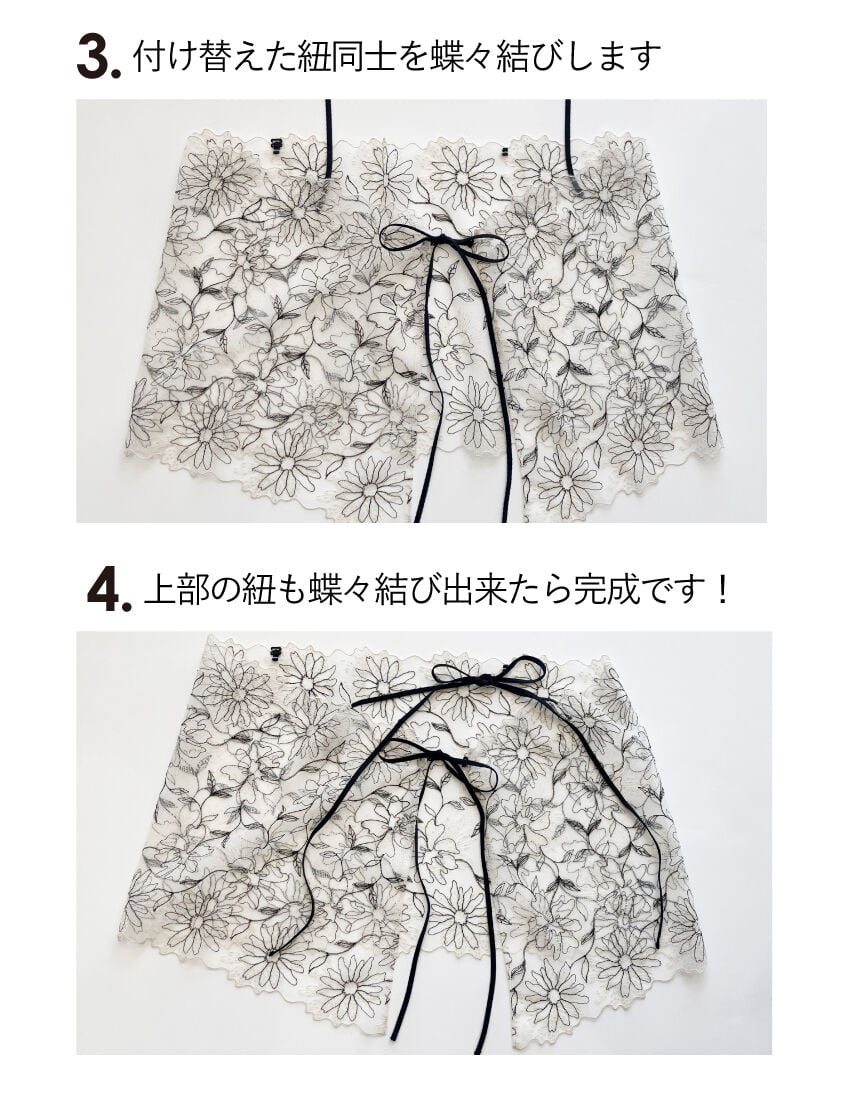 3. 付け替えた紐同士を蝶々結びします

4. 上部の紐も蝶々結び出来たら完成です！