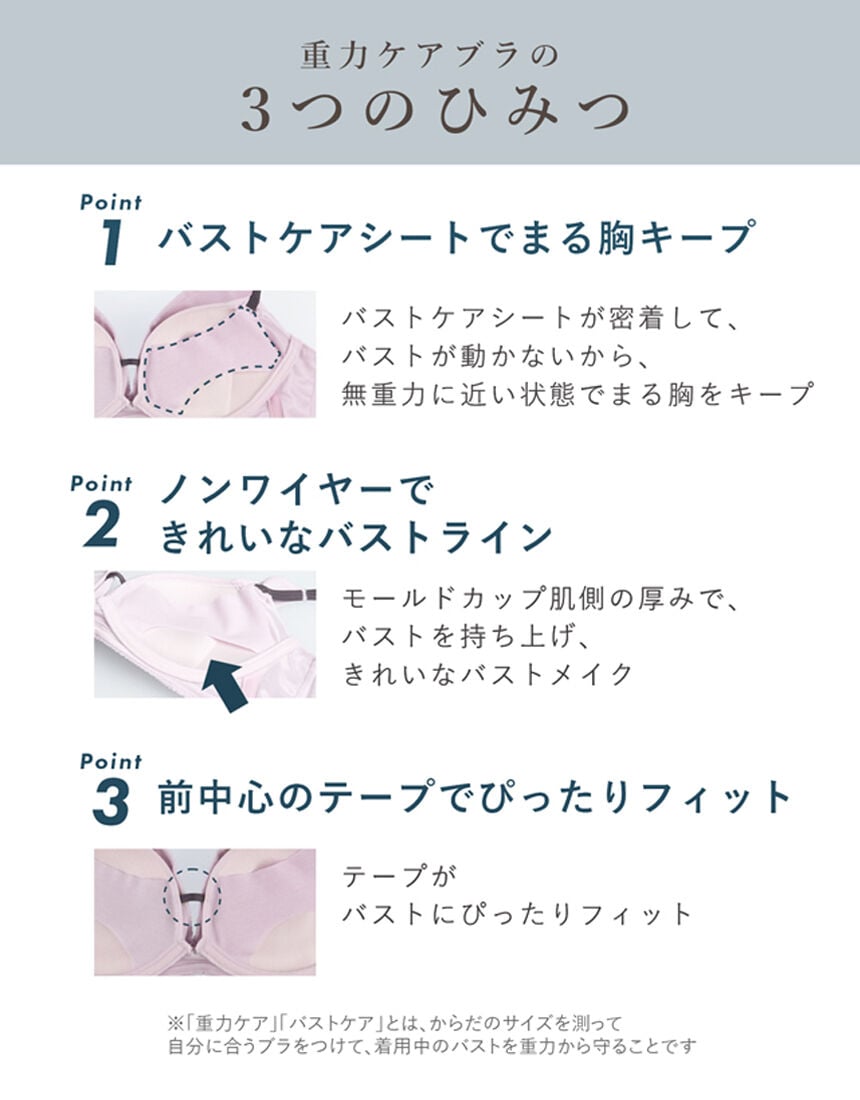 重力ケアブラの
3つのひみつ

Point
1 バストケアシートでまる胸キープ

バストケアシートが密着して、
バストが動かないから、
無重力に近い状態でまる胸をキープ

Point
2 ノンワイヤーで
きれいなバストライン

モールドカップ肌側の厚みで、
バストを持ち上げ、
きれいなバストメイク

Point
3 前中心のテープでぴったりフィット

テープが
バストにぴったりフィット

※「重力ケア」「バストケア」とは、からだのサイズを測って
自分に合うブラをつけて、着用中のバストを重力から守ることです