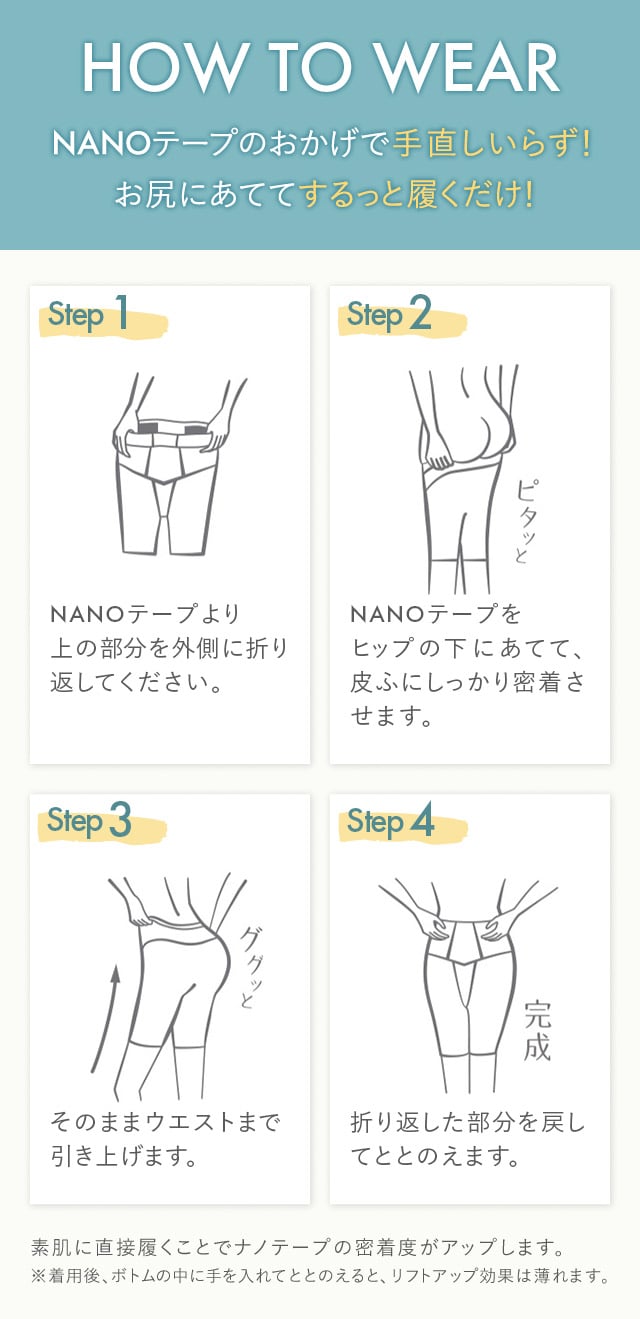 HOW TO WEAR

NANOテープのおかげで手直しいらず!
お尻にあててするっと履くだけ!

Step 1

NANOテープより上の部分を外側に折り返してください。

Step 2

ピタッと

NANOテープをヒップの下にあてて、皮ふにしっかり密着させます。

Step 3

ググッと

そのままウエストまで引き上げます。

Step 4

完成

折り返した部分を戻してととのえます。

素肌に直接履くことでナノテープの密着度がアップします。
※着用後、ボトムの中に手を入れてととのえると、リフトアップ効果は薄れます。